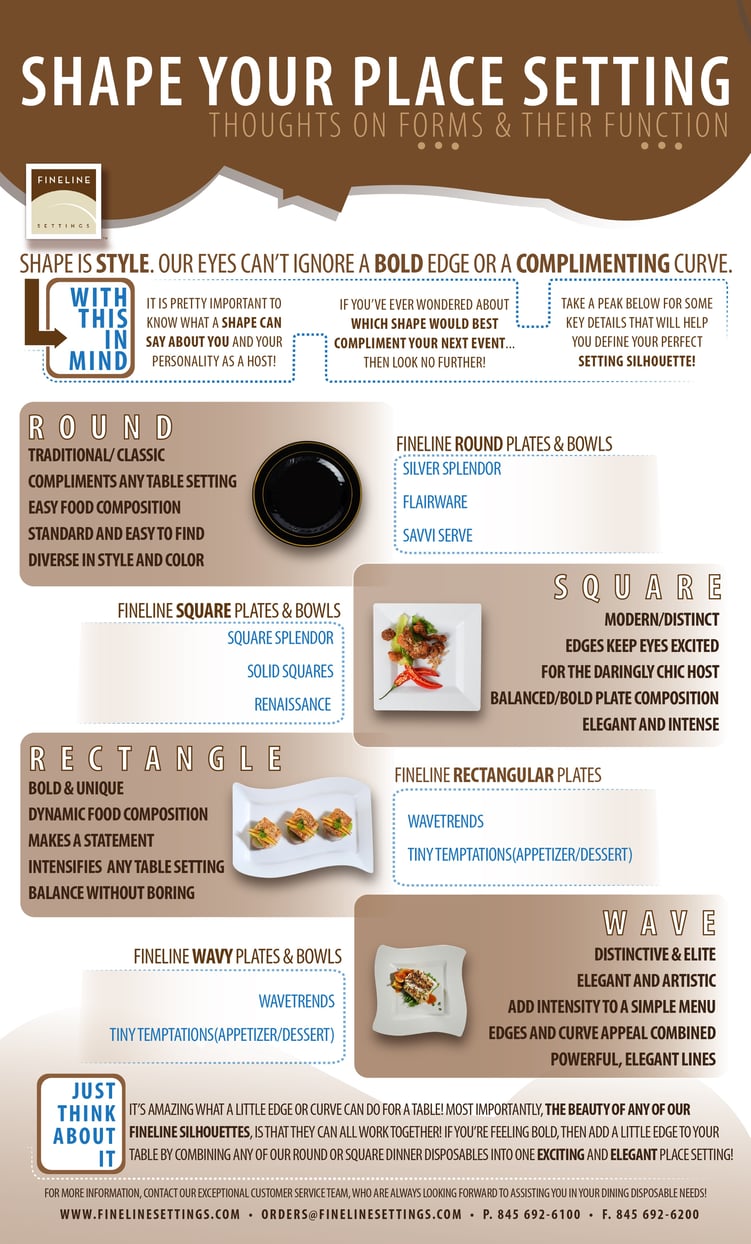 SHAPE YOUR PLACE SETTING
THOUGHTS ON FORMS & THEIR FUNCTION

FINELINE
SETTINGS

SHAPE IS STYLE. OUR EYES CAN'T IGNORE A BOLD EDGE OR A COMPLIMENTING CURVE.

WITH THIS IN MIND

IT IS PRETTY IMPORTANT TO KNOW WHAT A SHAPE CAN SAY ABOUT YOU AND YOUR PERSONALITY AS A HOST!

IF YOU'VE EVER WONDERED ABOUT WHICH SHAPE WOULD BEST COMPLIMENT YOUR NEXT EVENT... THEN LOOK NO FURTHER!

TAKE A PEAK BELOW FOR SOME KEY DETAILS THAT WILL HELP YOU DEFINE YOUR PERFECT SETTING SILHOUETTE!

ROUND
TRADITIONAL/ CLASSIC
COMPLIMENTS ANY TABLE SETTING
EASY FOOD COMPOSITION
STANDARD AND EASY TO FIND
DIVERSE IN STYLE AND COLOR

FINELINE ROUND PLATES & BOWLS
SILVER SPLENDOR
FLAIRWARE
SAVVI SERVE

SQUARE
MODERN/DISTINCT
EDGES KEEP EYES EXCITED
FOR THE DARINGLY CHIC HOST
BALANCED/BOLD PLATE COMPOSITION
ELEGANT AND INTENSE

FINELINE SQUARE PLATES & BOWLS
SQUARE SPLENDOR
SOLID SQUARES
RENAISSANCE

RECTANGLE
BOLD & UNIQUE
DYNAMIC FOOD COMPOSITION
MAKES A STATEMENT
INTENSIFIES ANY TABLE SETTING
BALANCE WITHOUT BORING

FINELINE RECTANGULAR PLATES
WAVETRENDS
TINY TEMPTATIONS(APPETIZER/DESSERT)

WAVE
DISTINCTIVE & ELITE
ELEGANT AND ARTISTIC
ADD INTENSITY TO A SIMPLE MENU
EDGES AND CURVE APPEAL COMBINED
POWERFUL, ELEGANT LINES

FINELINE WAVY PLATES & BOWLS
WAVETRENDS
TINY TEMPTATIONS(APPETIZER/DESSERT)

JUST THINK ABOUT IT

IT'S AMAZING WHAT A LITTLE EDGE OR CURVE CAN DO FOR A TABLE! MOST IMPORTANTLY, THE BEAUTY OF ANY OF OUR FINELINE SILHOUETTES, IS THAT THEY CAN ALL WORK TOGETHER! IF YOU'RE FEELING BOLD, THEN ADD A LITTLE EDGE TO YOUR TABLE BY COMBINING ANY OF OUR ROUND OR SQUARE DINNER DISPOSABLES INTO ONE EXCITING AND ELEGANT PLACE SETTING!

FOR MORE INFORMATION, CONTACT OUR EXCEPTIONAL CUSTOMER SERVICE TEAM, WHO ARE ALWAYS LOOKING FORWARD TO ASSISTING YOU IN YOUR DINING DISPOSABLE NEEDS!

WWW.FINELINESETTINGS.COM • ORDERS@FINELINESETTINGS.COM • P. 845 692-6100 • F. 845 692-6200